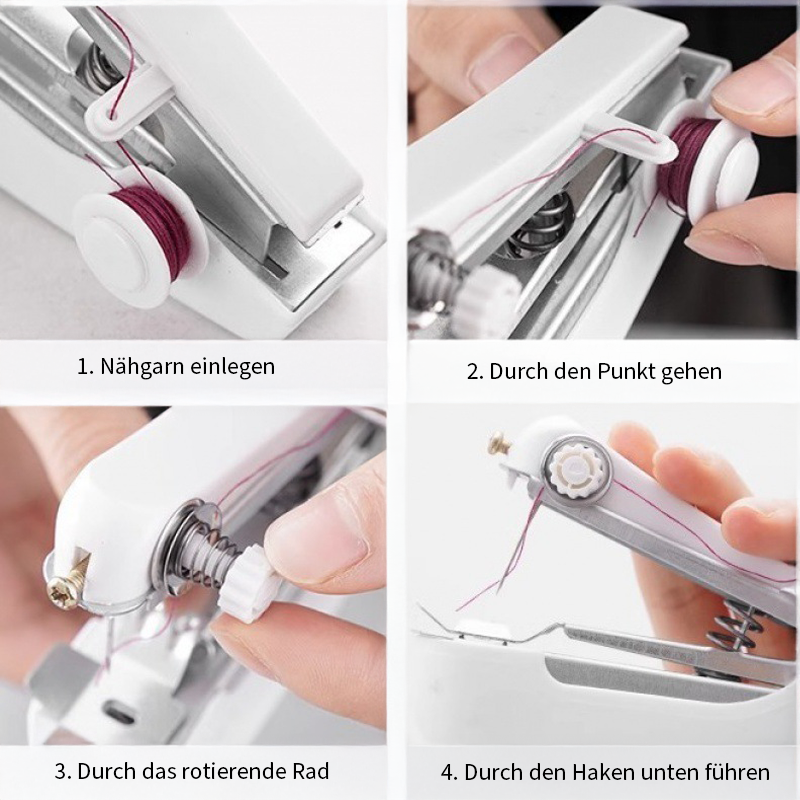 1. Nähgarn einlegen

2. Durch den Punkt gehen

3. Durch das rotierende Rad

4. Durch den Haken unten führen